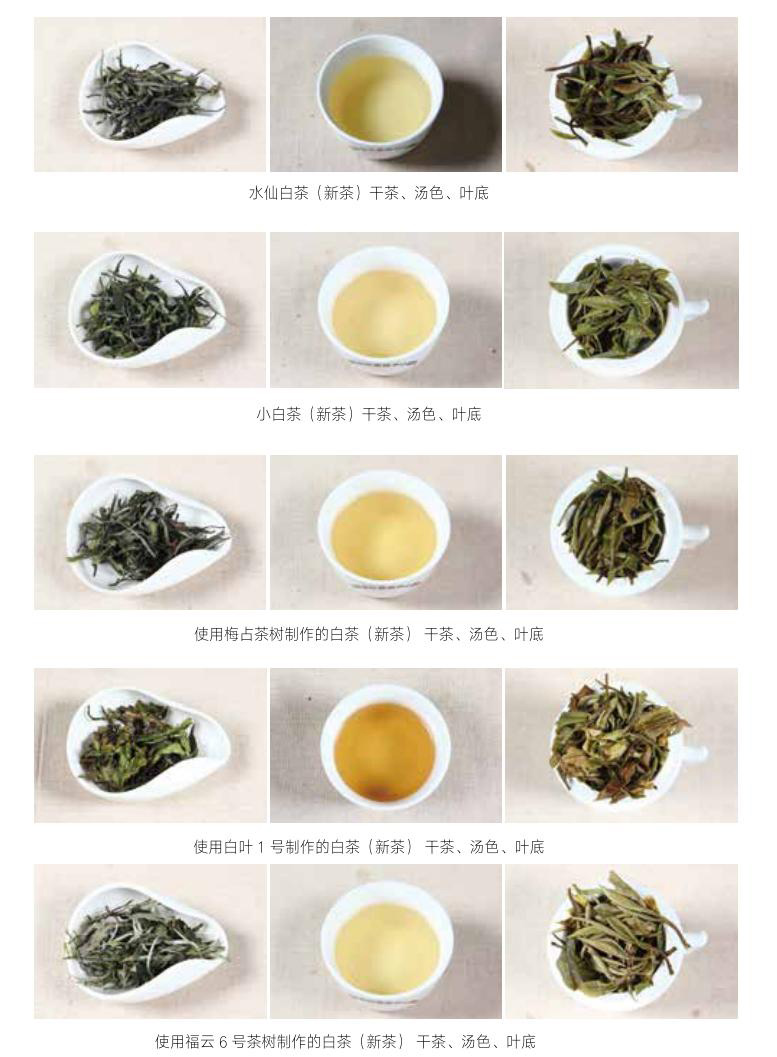 水仙白茶（新茶）干茶、汤色、叶底

小白茶（新茶）干茶、汤色、叶底

使用梅占茶树制作的白茶（新茶） 干茶、汤色、叶底

使用白叶 1 号制作的白茶（新茶） 干茶、汤色、叶底

使用福云 6 号茶树制作的白茶（新茶） 干茶、汤色、叶底